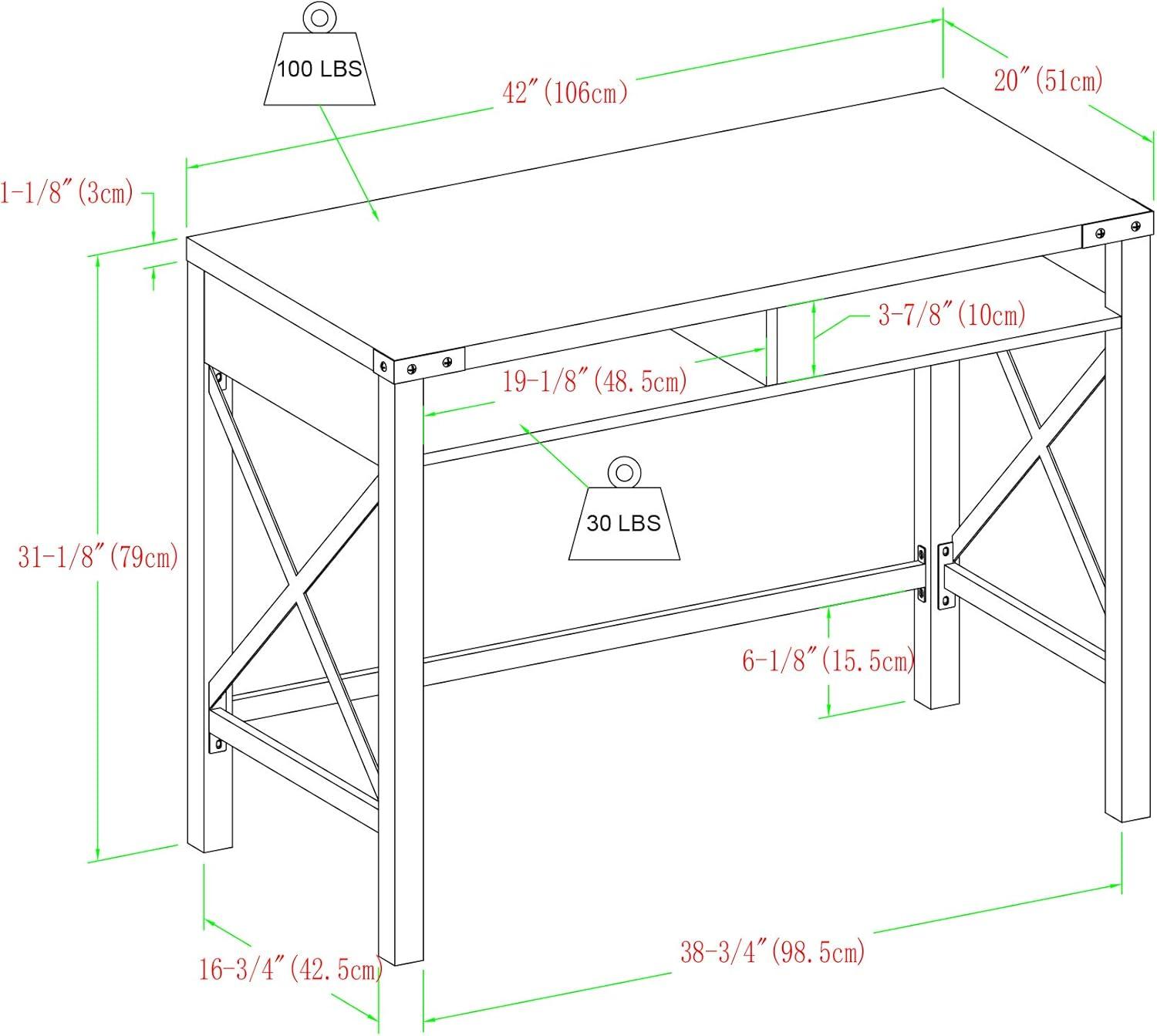 100 LBS

42″(106cm)

20″(51cm)

1-1/8″(3cm)

3-7/8″(10cm)

19-1/8″(48.5cm)

30 LBS

31-1/8″(79cm)

6-1/8″(15.5cm)

16-3/4″(42.5cm)

38-3/4″(98.5cm)