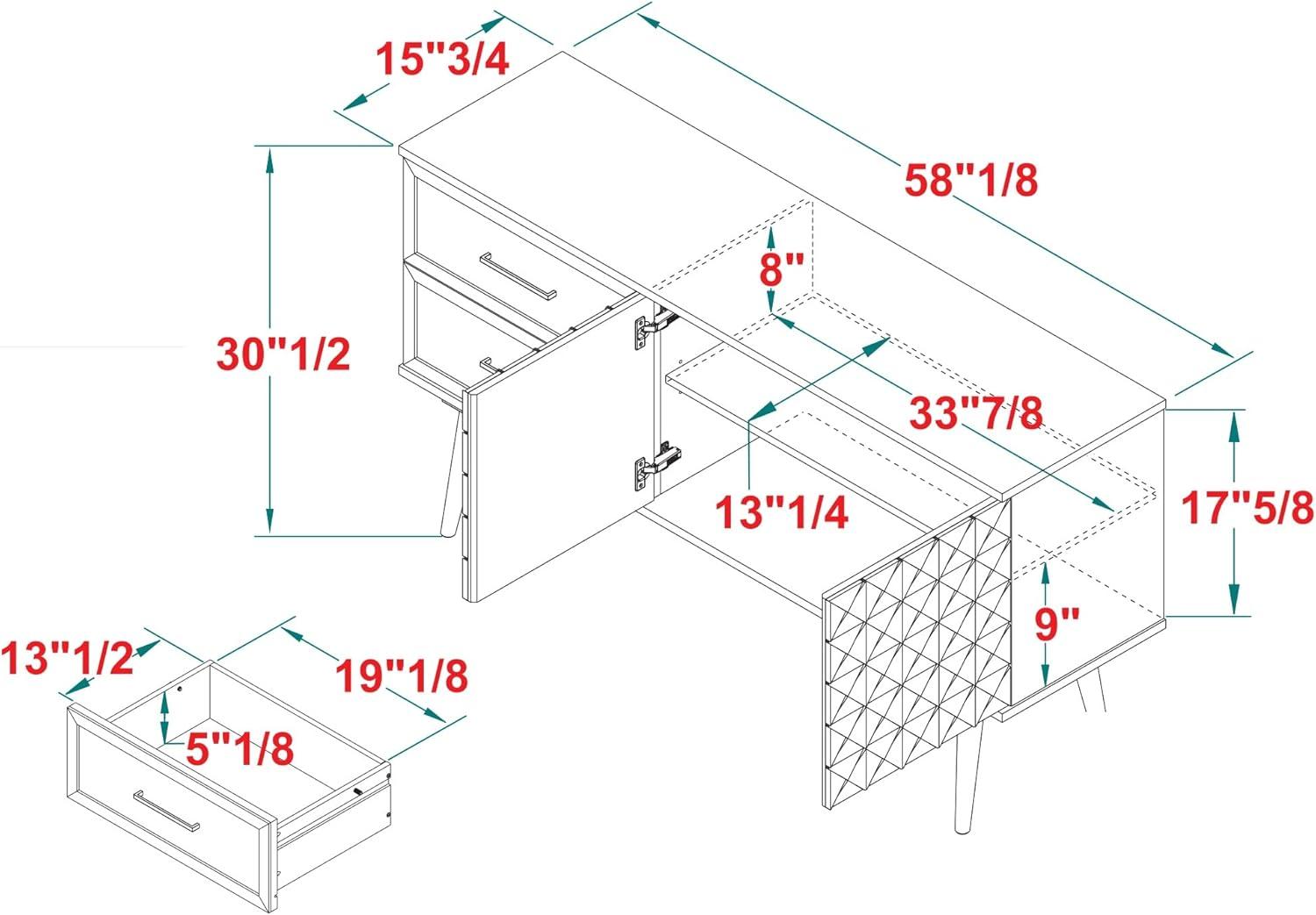 15"3/4

58"1/8

8"

30"1/2

33"7/8

13"1/4

17"5/8

9"

13"1/2

19"1/8

5"1/8