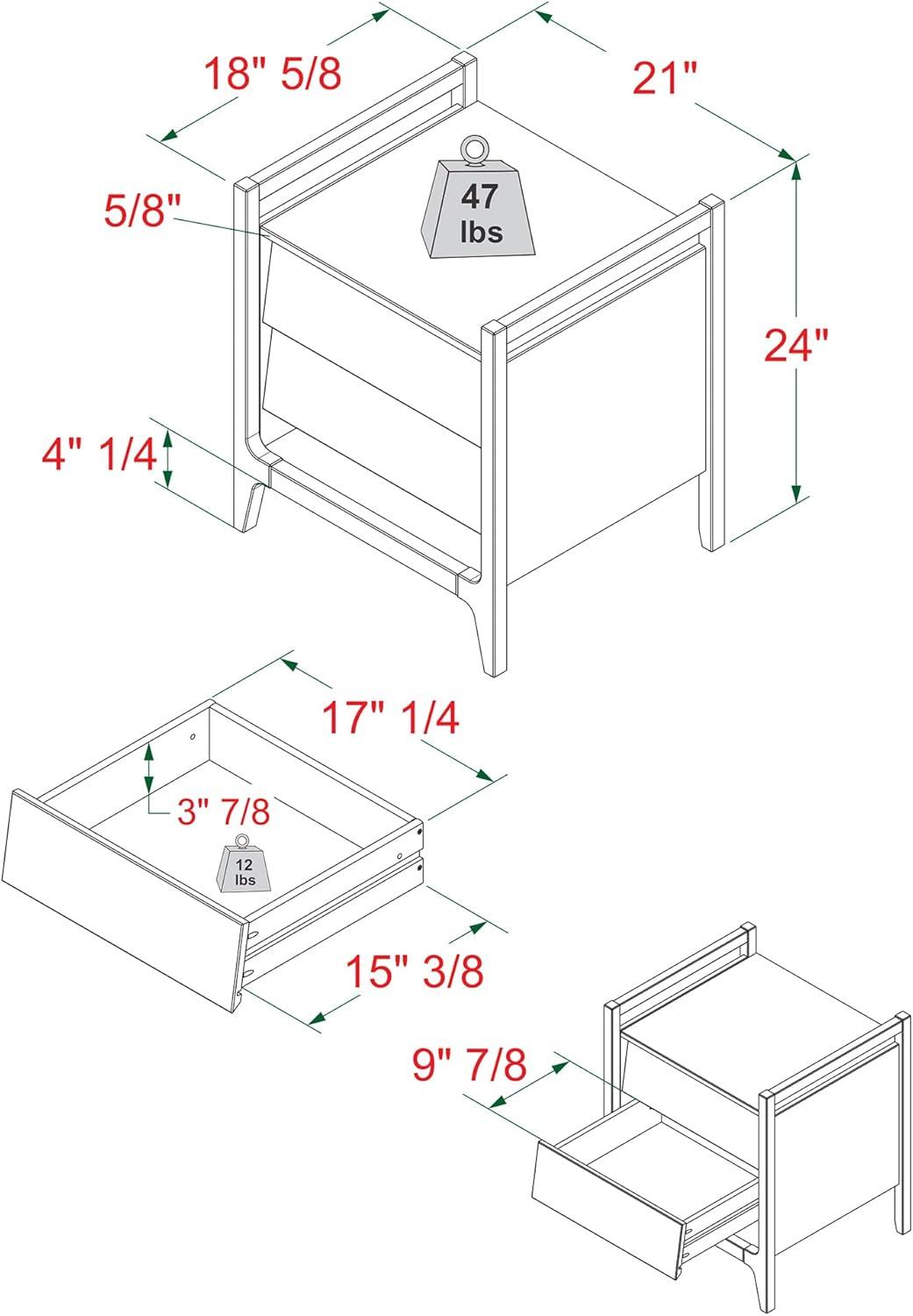 18" 5/8

21"

5/8"

47 lbs

24"

4" 1/4

17" 1/4

3" 7/8

12 lbs

15" 3/8

9" 7/8