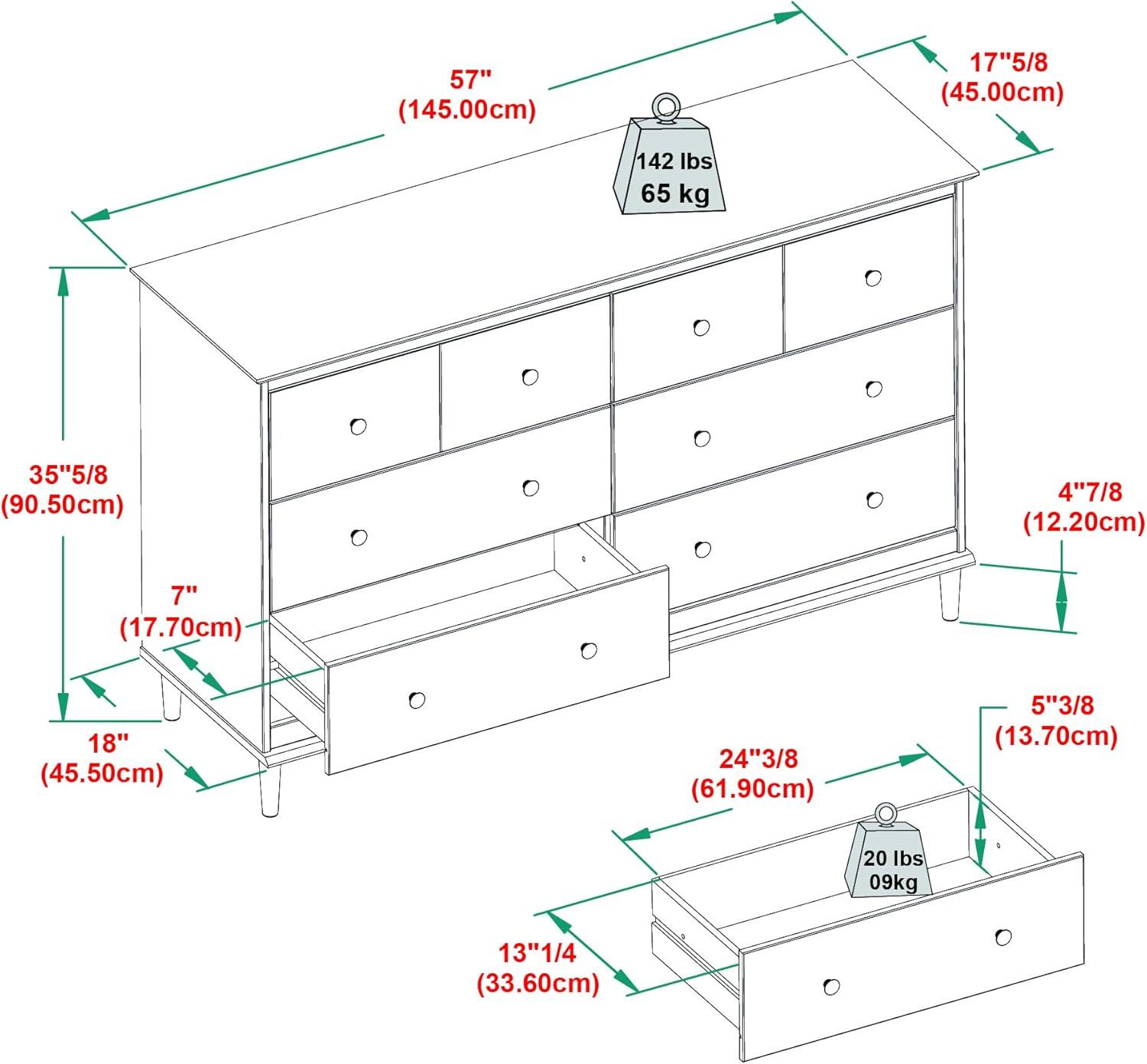 57"
(145.00cm)

17"5/8
(45.00cm)

142 lbs
65 kg

35"5/8
(90.50cm)

4"7/8
(12.20cm)

7"
(17.70cm)

18"
(45.50cm)

5"3/8
(13.70cm)

24"3/8
(61.90cm)

20 lbs
09kg

13"1/4
(33.60cm)