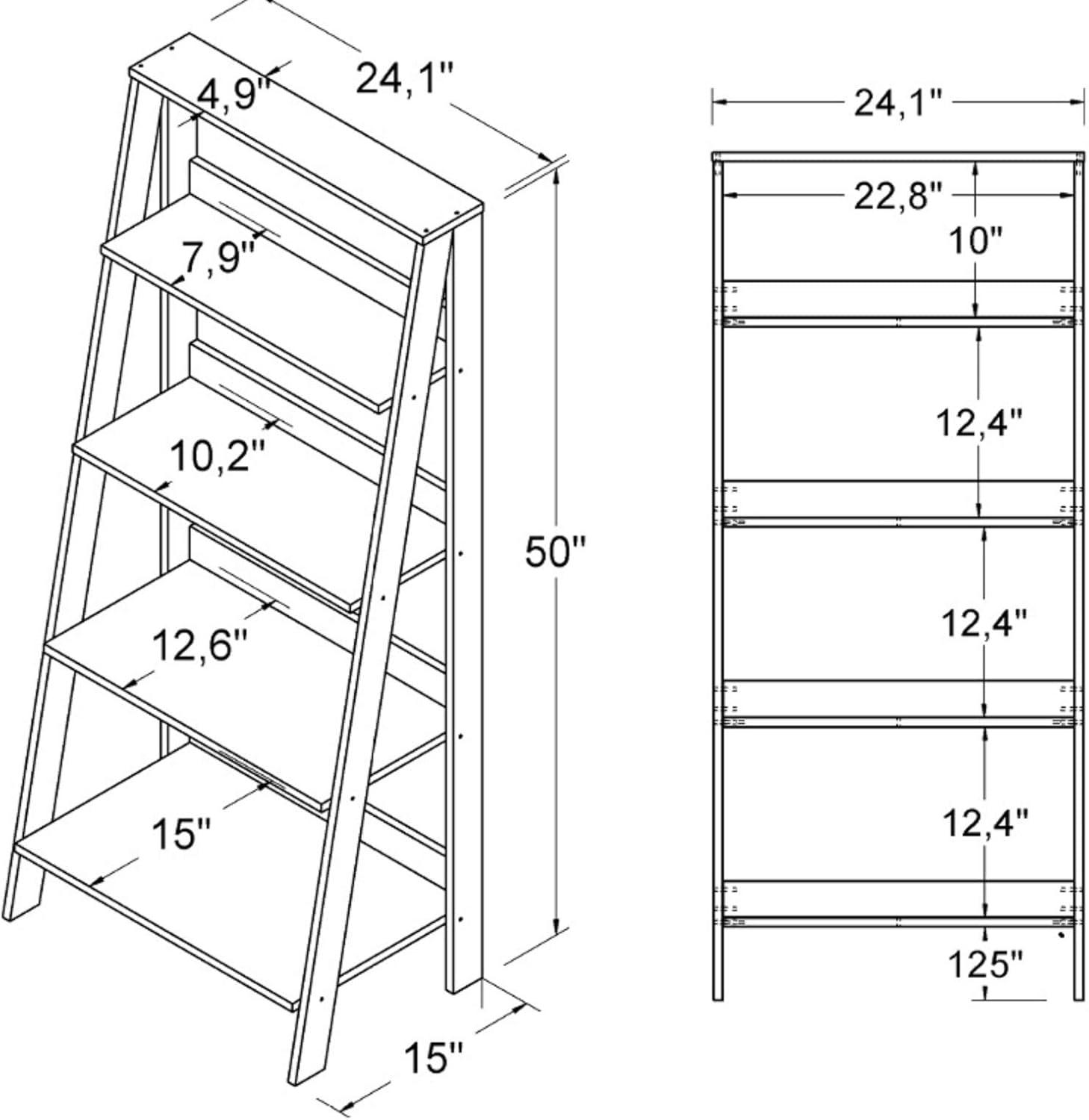 24,1"
4,9"
7,9"
10,2"
12,6"
15"
50"
15"

24,1"
22,8"
10"
12,4"
12,4"
12,4"
125"